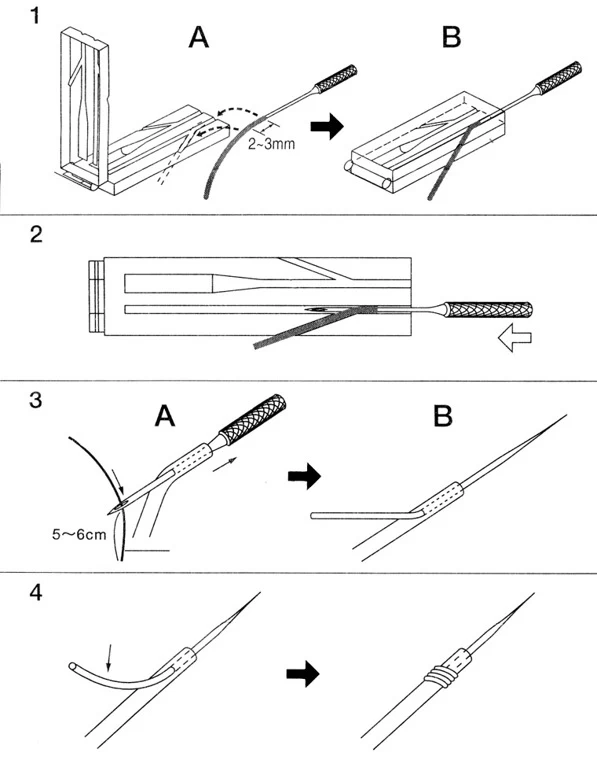 1
A
B
2~3mm
2
3
A
B
5~6cm
4