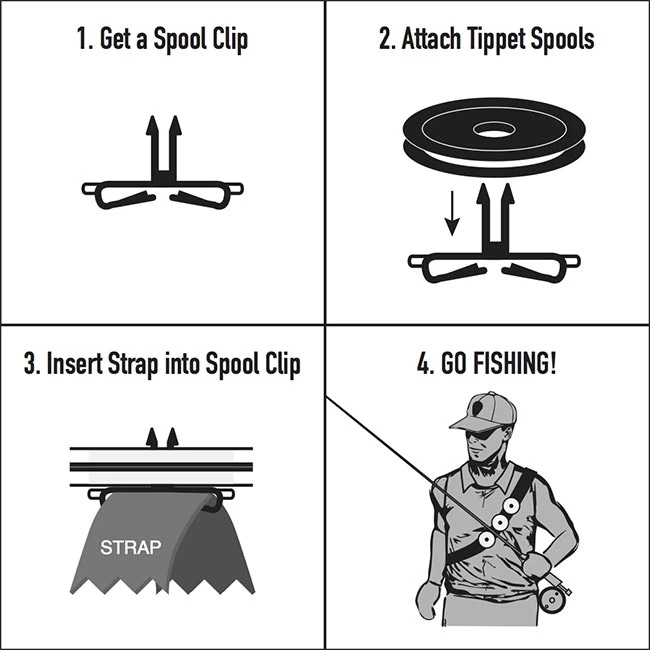 1. Get a Spool Clip

2. Attach Tippet Spools

3. Insert Strap into Spool Clip

STRAP

4. GO FISHING!